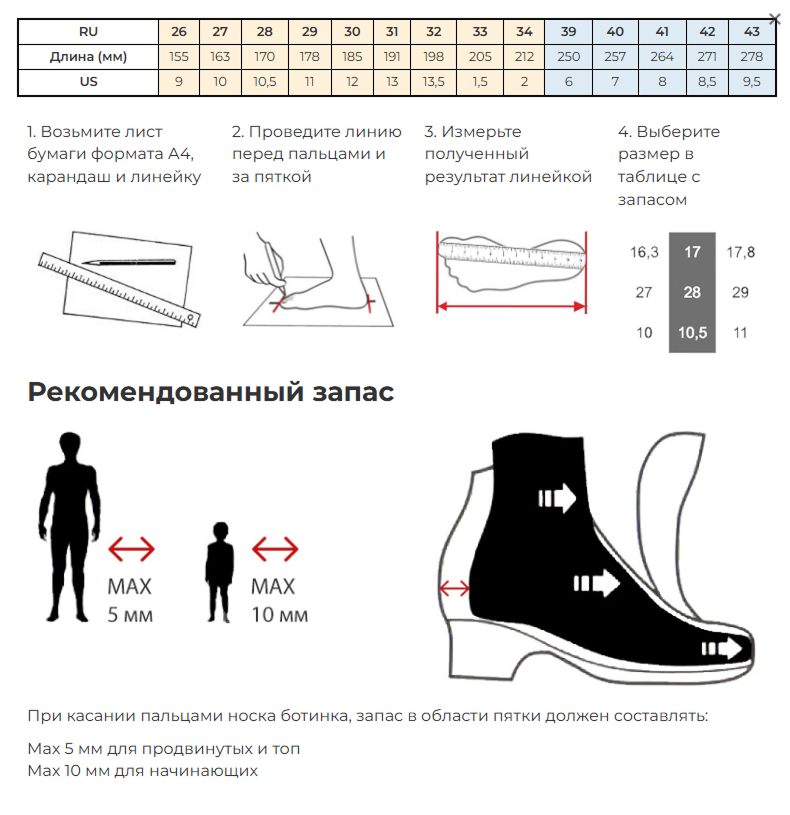 ×

| RU | 26 | 27 | 28 | 29 | 30 | 31 | 32 | 33 | 34 | 39 | 40 | 41 | 42 | 43 |
|---|---|---|---|---|---|---|---|---|---|---|---|---|---|---|
| Длина (мм) | 155 | 163 | 170 | 178 | 185 | 191 | 198 | 205 | 212 | 250 | 257 | 264 | 271 | 278 |
| US | 9 | 10 | 10,5 | 11 | 12 | 13 | 13,5 | 1,5 | 2 | 6 | 7 | 8 | 8,5 | 9,5 |

1. Возьмите лист бумаги формата А4, карандаш и линейку

2. Проведите линию перед пальцами и за пяткой

3. Измерьте полученный результат линейкой

4. Выберите размер в таблице с запасом

| 16,3 | 17 | 17,8 |
|---|---|---|
| 27 | 28 | 29 |
| 10 | 10,5 | 11 |

Рекомендованный запас

MAX 5 мм

MAX 10 мм

При касании пальцами носка ботинка, запас в области пятки должен составлять:

Max 5 мм для продвинутых и топ
Max 10 мм для начинающих